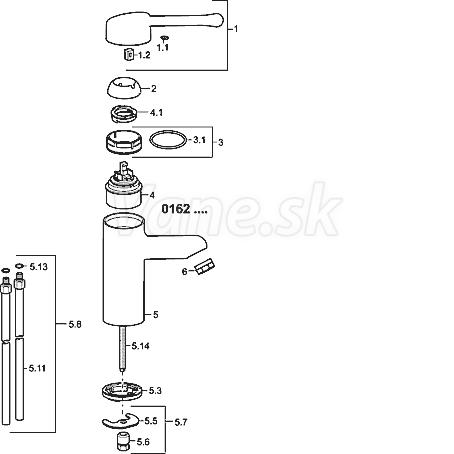 1
1.1
1.2
2
4.1
3.1
3
4
0162 ....
Vane.sk
6
5.13
5.8
5
5.14
5.11
5.3
5.5
5.7
5.6