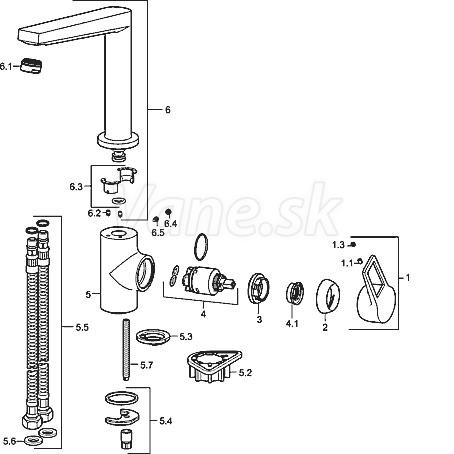 6.1
6
6.3
6.2
6.5
6.4
Vane.sk
1.3
1.1
1
5
4
3
4.1
2
5.5
5.3
5.7
5.2
5.4
5.6